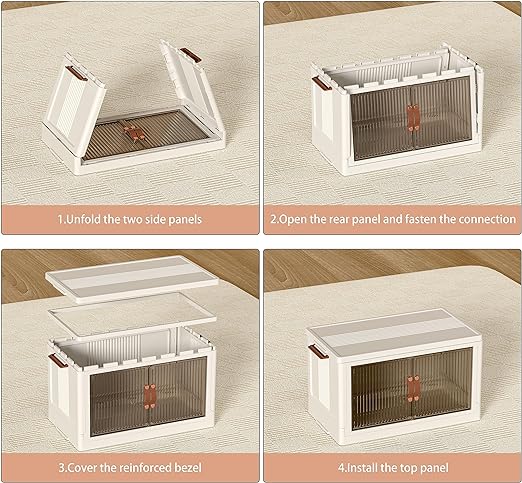 1.Unfold the two side panels

2.Open the rear panel and fasten the connection

3.Cover the reinforced bezel

4.Install the top panel